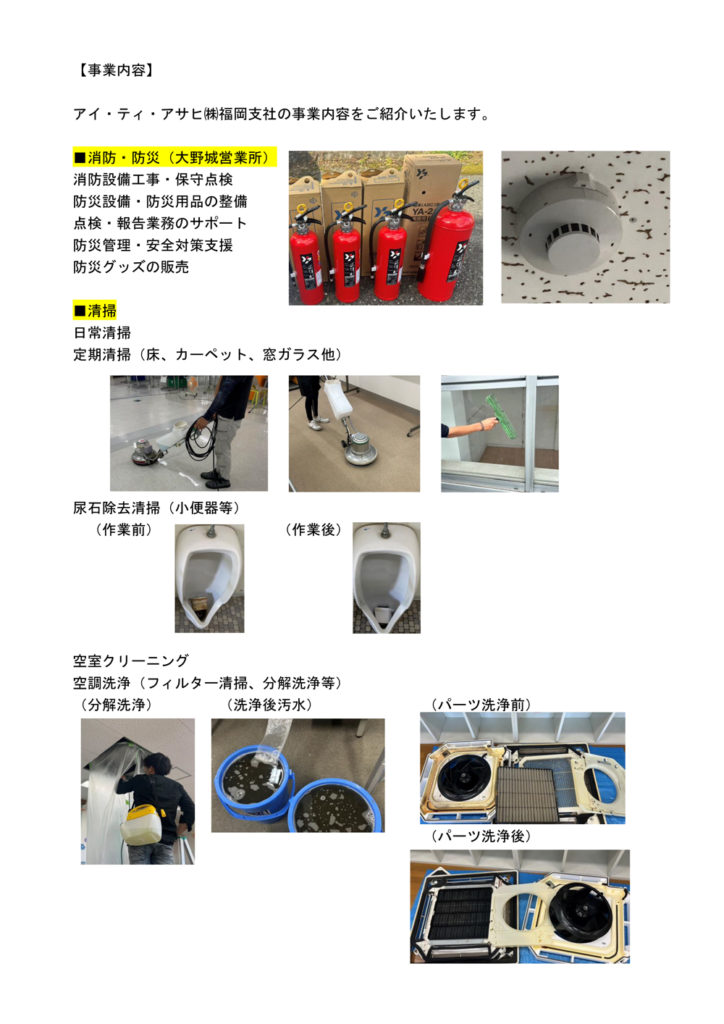 【事業内容】

アイ・ティ・アサヒ㈱福岡支社の事業内容をご紹介いたします。

■消防・防災（大野城営業所）
消防設備工事・保守点検
防災設備・防災用品の整備
点検・報告業務のサポート
防災管理・安全対策支援
防災グッズの販売

YA-2

■清掃
日常清掃
定期清掃（床、カーペット、窓ガラス他）

尿石除去清掃（小便器等）
（作業前）　（作業後）

空室クリーニング
空調洗浄（フィルター清掃、分解洗浄等）
（分解洗浄）　（洗浄後汚水）　（パーツ洗浄前）

（パーツ洗浄後）